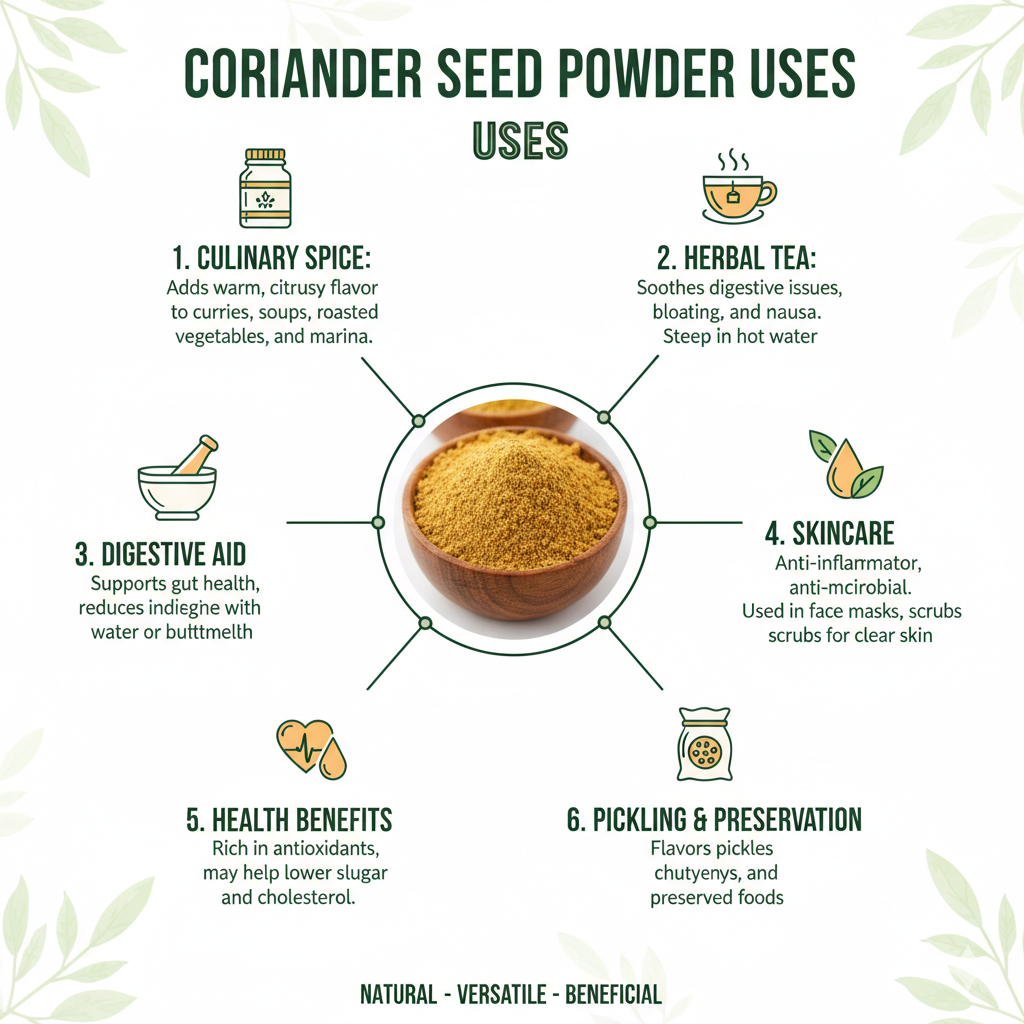 CORIANDER SEED POWDER USES

USES

1. CULINARY SPICE:
Adds warm, citrusy flavor to curries, soups, roasted vegetables, and marina.

2. HERBAL TEA:
Soothes digestive issues, bloating, and nausa. Steep in hot water

3. DIGESTIVE AID
Supports gut health, reduces indiegne with water or butttmelth

4. SKINCARE
Anti-inflarmator, anti-mcirobial. Used in face masks, scrubs scrubs for clear skin

5. HEALTH BENEFITS
Rich in antioxidants, may help lower slugar and cholesterol.

6. PICKLING & PRESERVATION
Flavors pickles chutyenys, and preserved foods

NATURAL - VERSATILE - BENEFICIAL